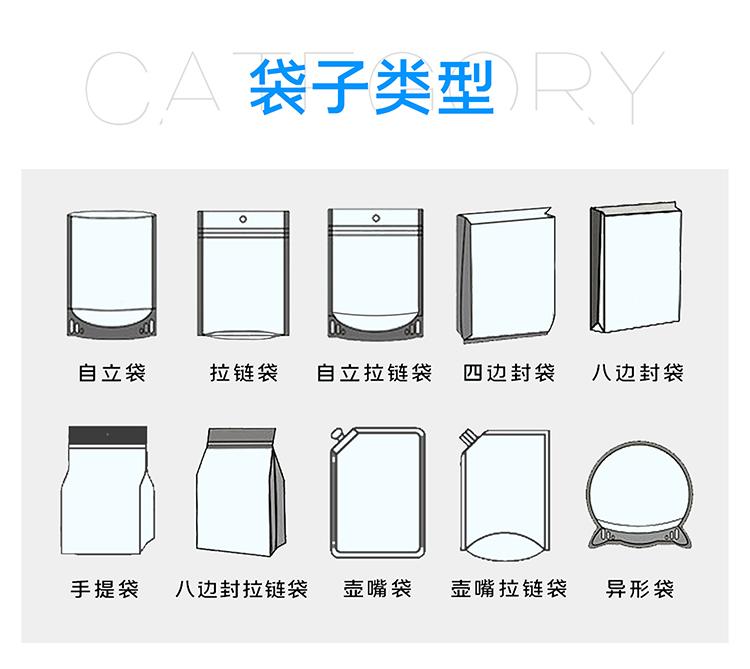 CATEGORY
袋子类型

自立袋
拉链袋
自立拉链袋
四边封袋
八边封袋

手提袋
八边封拉链袋
壶嘴袋
壶嘴拉链袋
异形袋