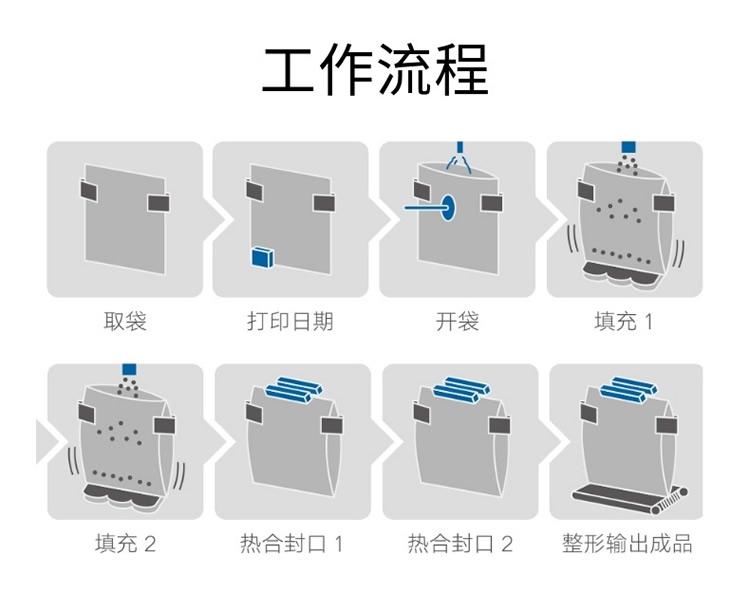 工作流程

取袋

打印日期

开袋

填充 1

填充 2

热合封口 1

热合封口 2

整形输出成品