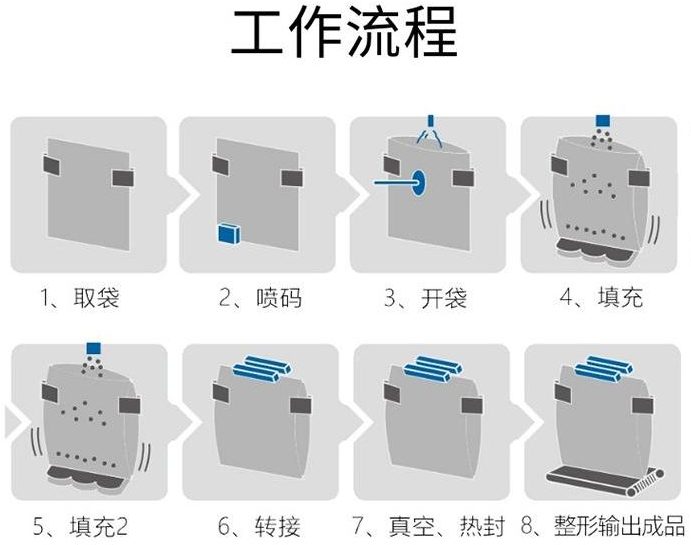 工作流程

1、取袋

2、喷码

3、开袋

4、填充

5、填充2

6、转接

7、真空、热封

8、整形输出成品