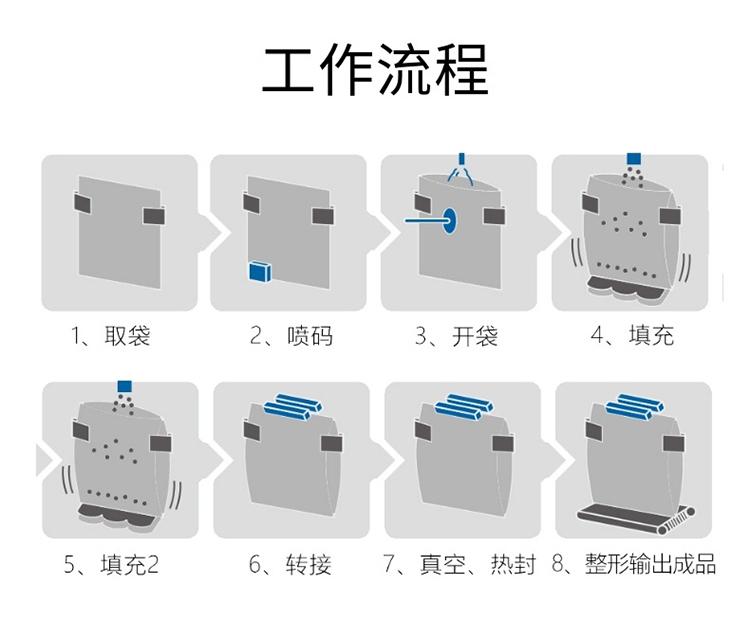 工作流程

1、取袋

2、喷码

3、开袋

4、填充

5、填充2

6、转接

7、真空、热封

8、整形输出成品